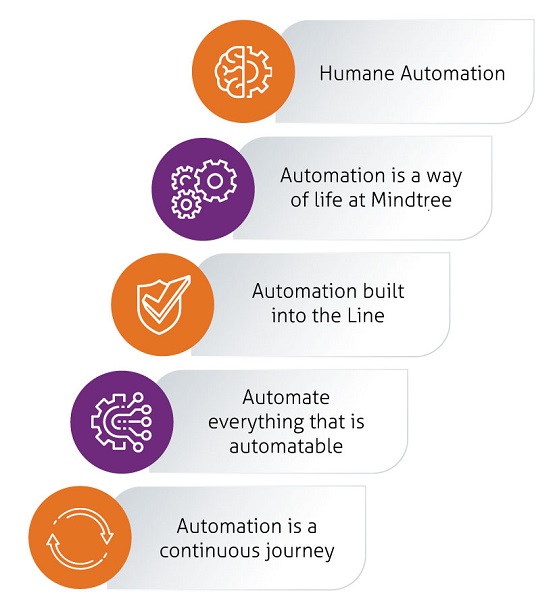 Humane Automation

Automation is a way of life at Mindtree

Automation built into the Line

Automate everything that is automatable

Automation is a continuous journey